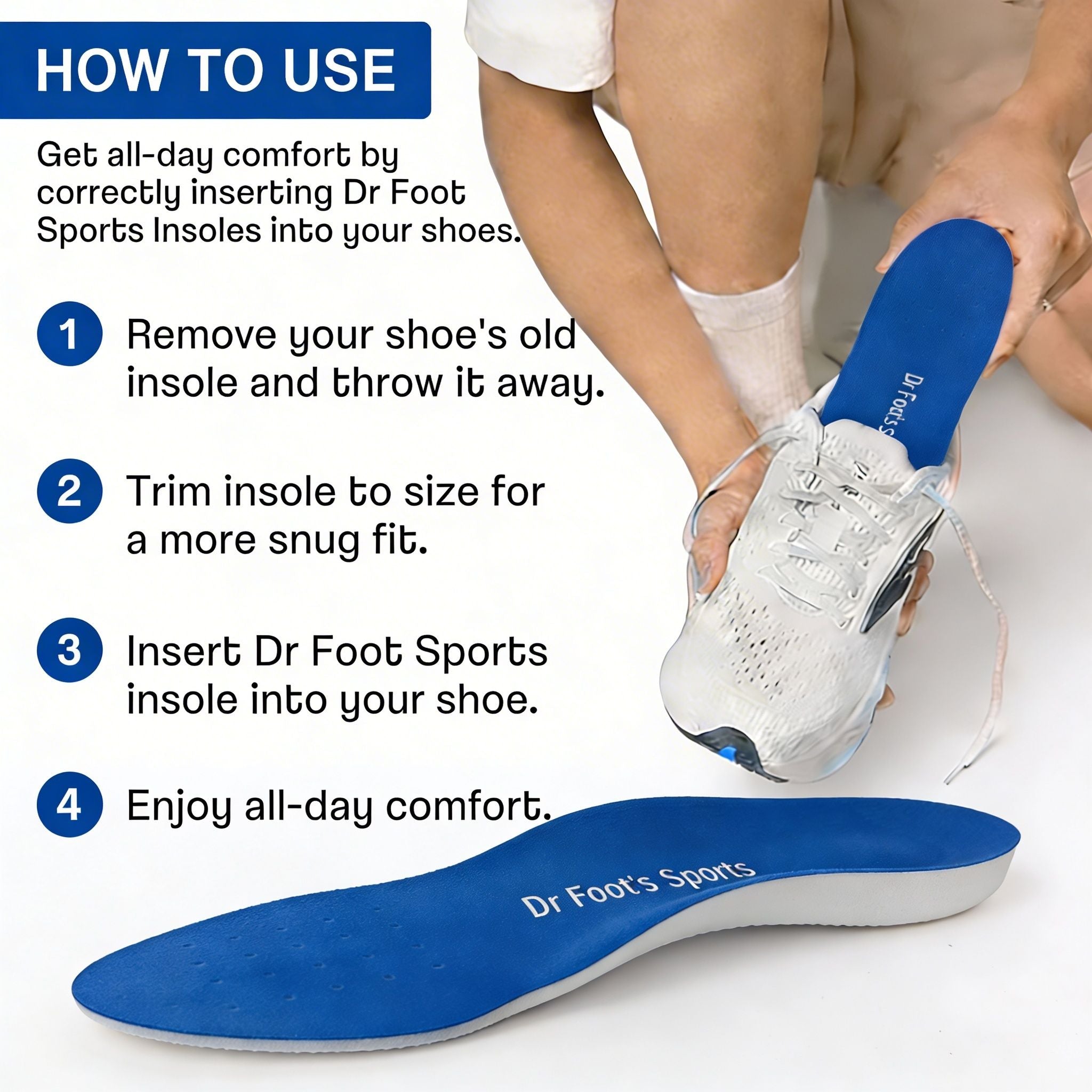 HOW TO USE

Get all-day comfort by correctly inserting Dr Foot Sports Insoles into your shoes.

1 Remove your shoe's old insole and throw it away.

2 Trim insole to size for a more snug fit.

3 Insert Dr Foot Sports insole into your shoe.

4 Enjoy all-day comfort.

Dr Foot's S

Dr Foot's Sports